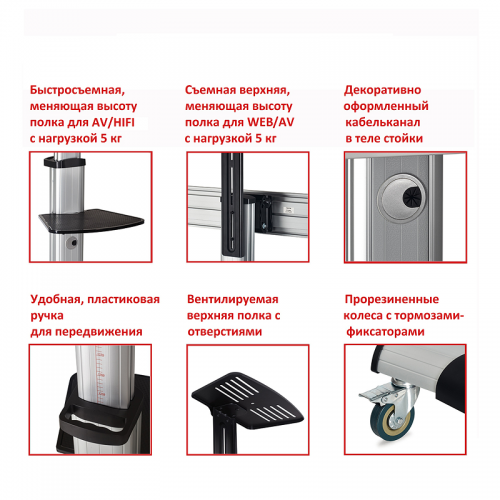 Быстросъемная, меняющая высоту полка для AV/HIFI с нагрузкой 5 кг

Съемная верхняя, меняющая высоту полка для WEB/AV с нагрузкой 5 кг

Декоративно оформленный кабельканал в теле стойки

Удобная, пластиковая ручка для передвижения

Вентилируемая верхняя полка с отверстиями

Прорезиненные колеса с тормозами-фиксаторами