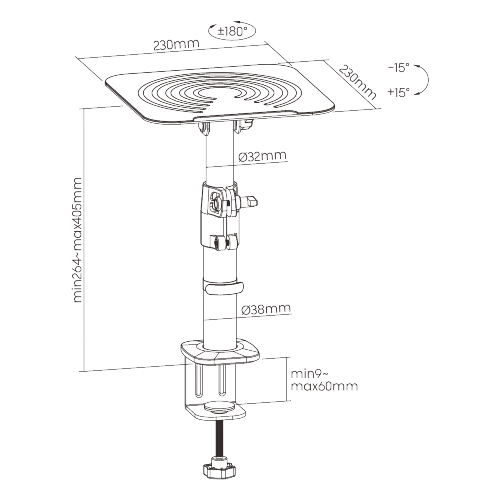 ±180°

230mm

230mm

-15°

+15°

Ø32mm

min264~max405mm

Ø38mm

min9~ max60mm