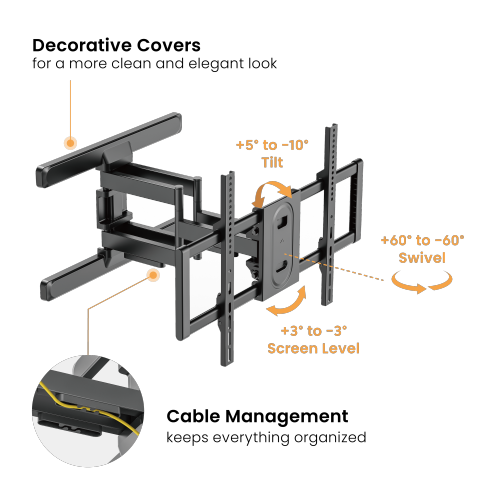 Decorative Covers
for a more clean and elegant look

+5° to -10°
Tilt

+60° to -60°
Swivel

+3° to -3°
Screen Level

Cable Management
keeps everything organized