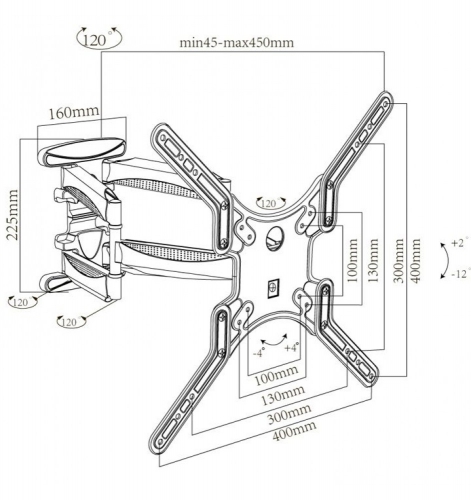 120°

min45-max450mm

160mm

225mm

120°

120°

120°

100mm

130mm

300mm

400mm

+2°

-12°

-4°

+4°

100mm

130mm

300mm

400mm